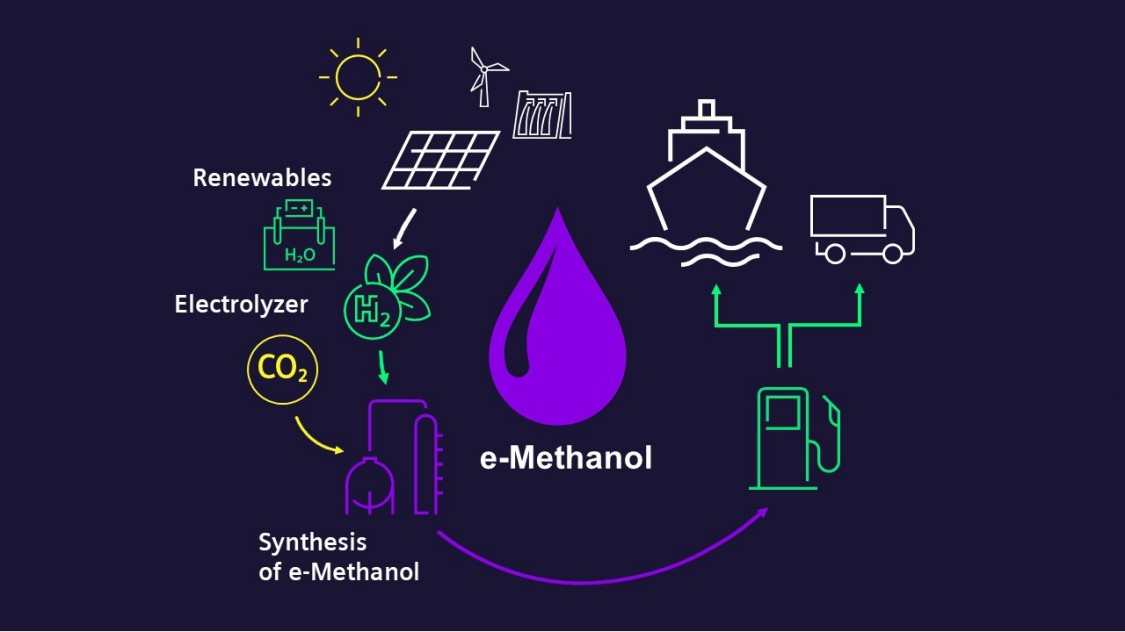 Renewables

$H_2O$

Electrolyzer

$H_2$

$CO_2$

e-Methanol

Synthesis of e-Methanol