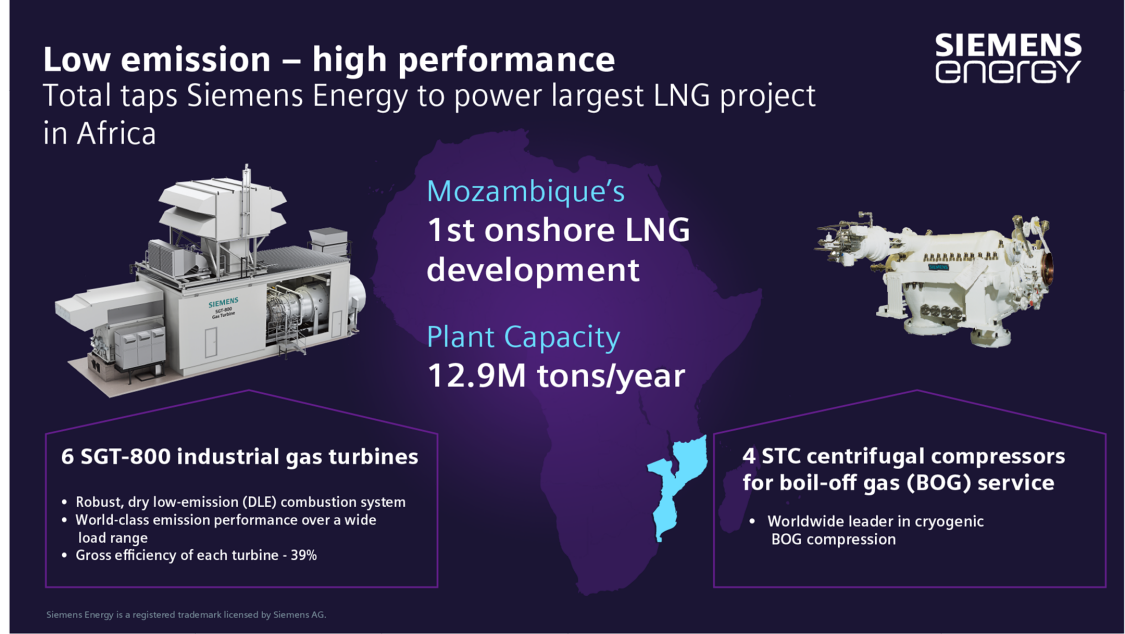 Low emission – high performance
Total taps Siemens Energy to power largest LNG project in Africa

SIEMENS
energy

SIEMENS
SGT-800
Gas Turbine

Mozambique's
1st onshore LNG development

Plant Capacity
12.9M tons/year

6 SGT-800 industrial gas turbines

• Robust, dry low-emission (DLE) combustion system
• World-class emission performance over a wide load range
• Gross efficiency of each turbine - 39%

4 STC centrifugal compressors for boil-off gas (BOG) service

• Worldwide leader in cryogenic BOG compression

Siemens Energy is a registered trademark licensed by Siemens AG.