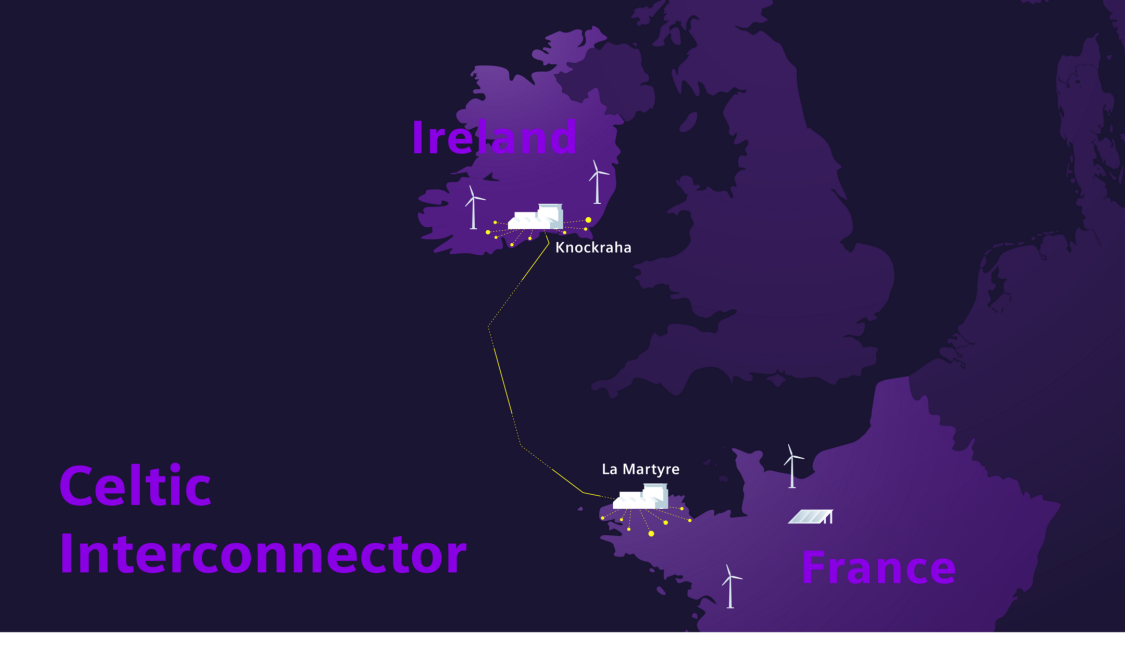 Ireland

Knockraha

La Martyre

Celtic Interconnector

France